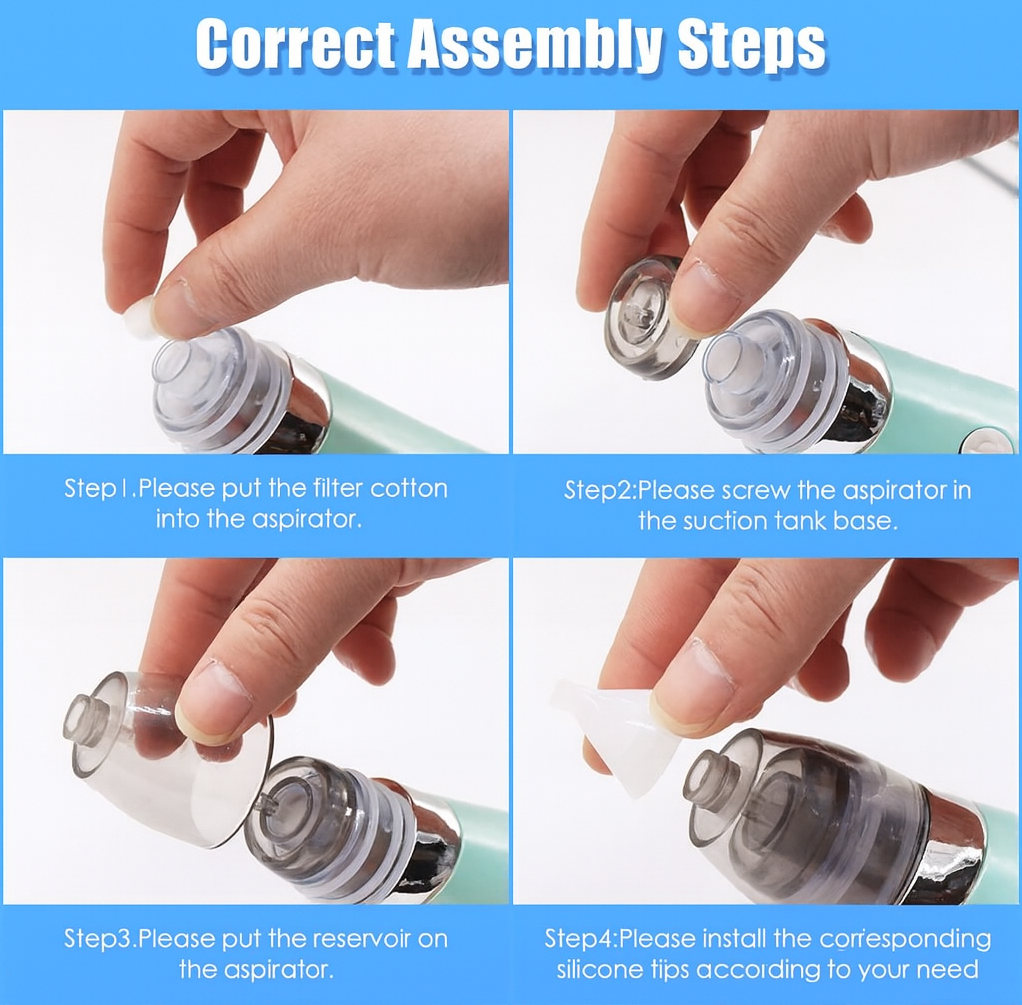 Correct Assembly Steps

Step1.Please put the filter cotton into the aspirator.

Step2:Please screw the aspirator in the suction tank base.

Step3.Please put the reservoir on the aspirator.

Step4:Please install the corresponding silicone tips according to your need